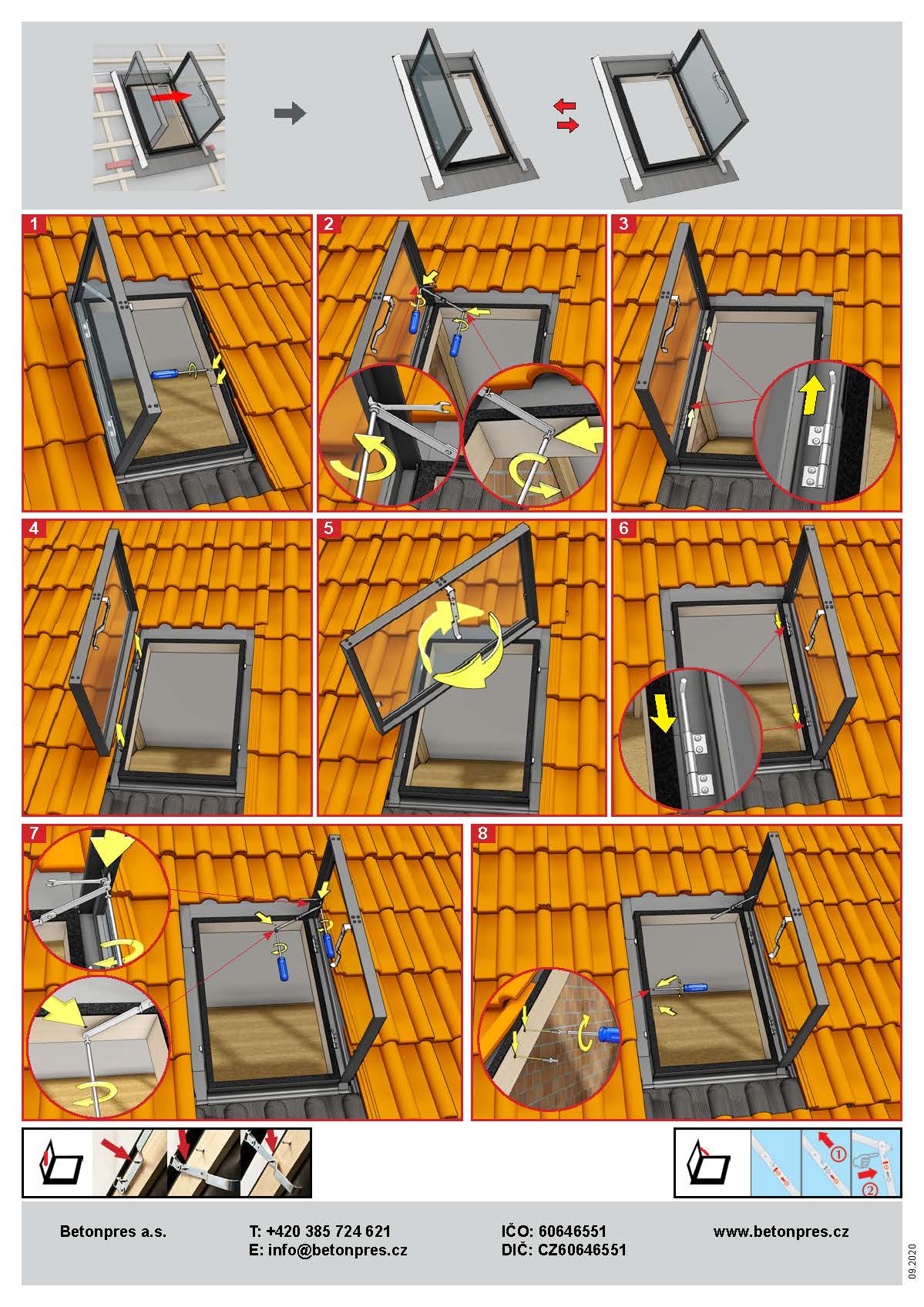 1

2

3

4

5

6

7

8

①

②

Betonpres a.s.

T: +420 385 724 621
E: info@betonpres.cz

IČO: 60646551
DIČ: CZ60646551

www.betonpres.cz

09.2020