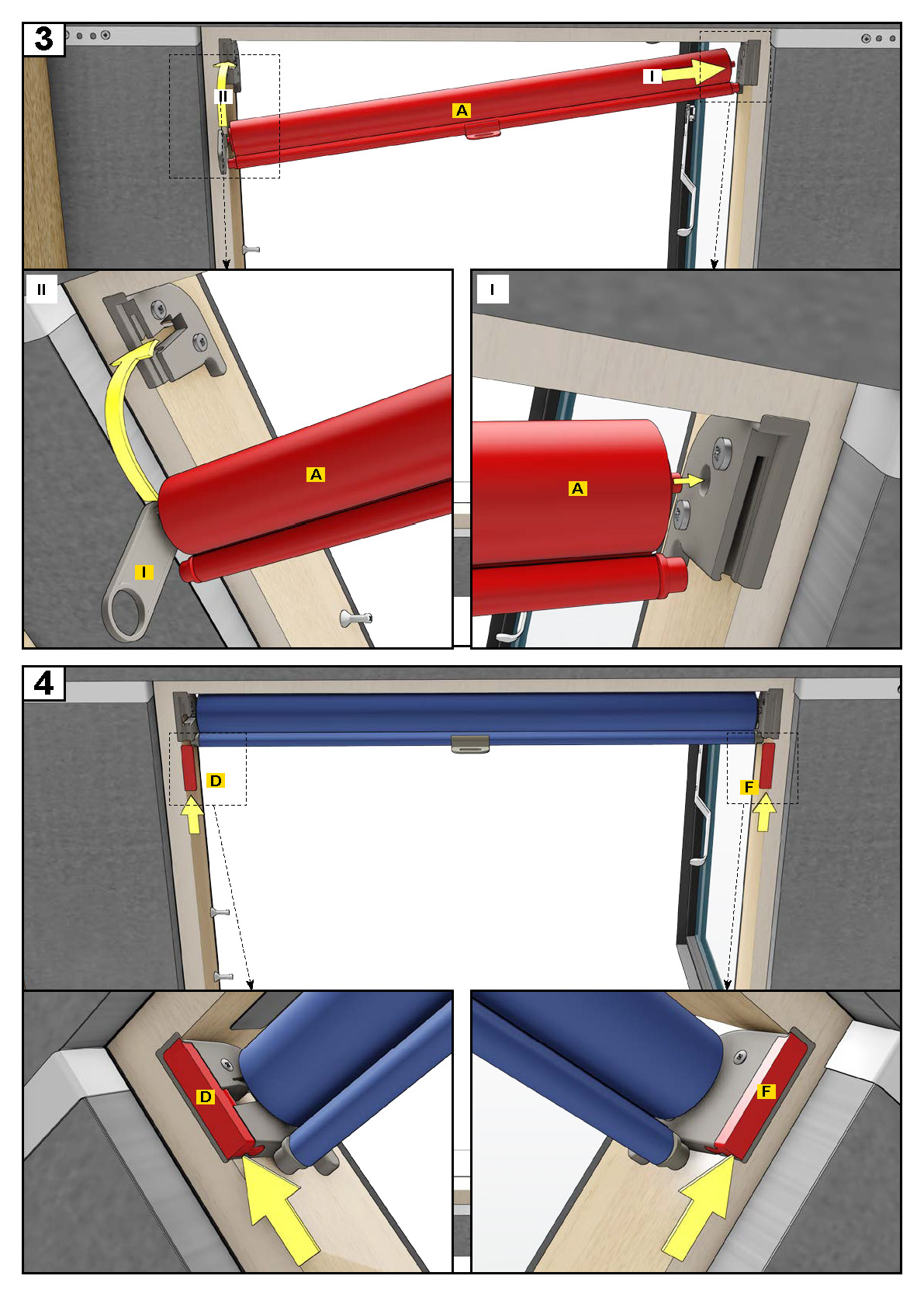 3

II

A

I

II

A

I

I

A

4

D

F

D

F