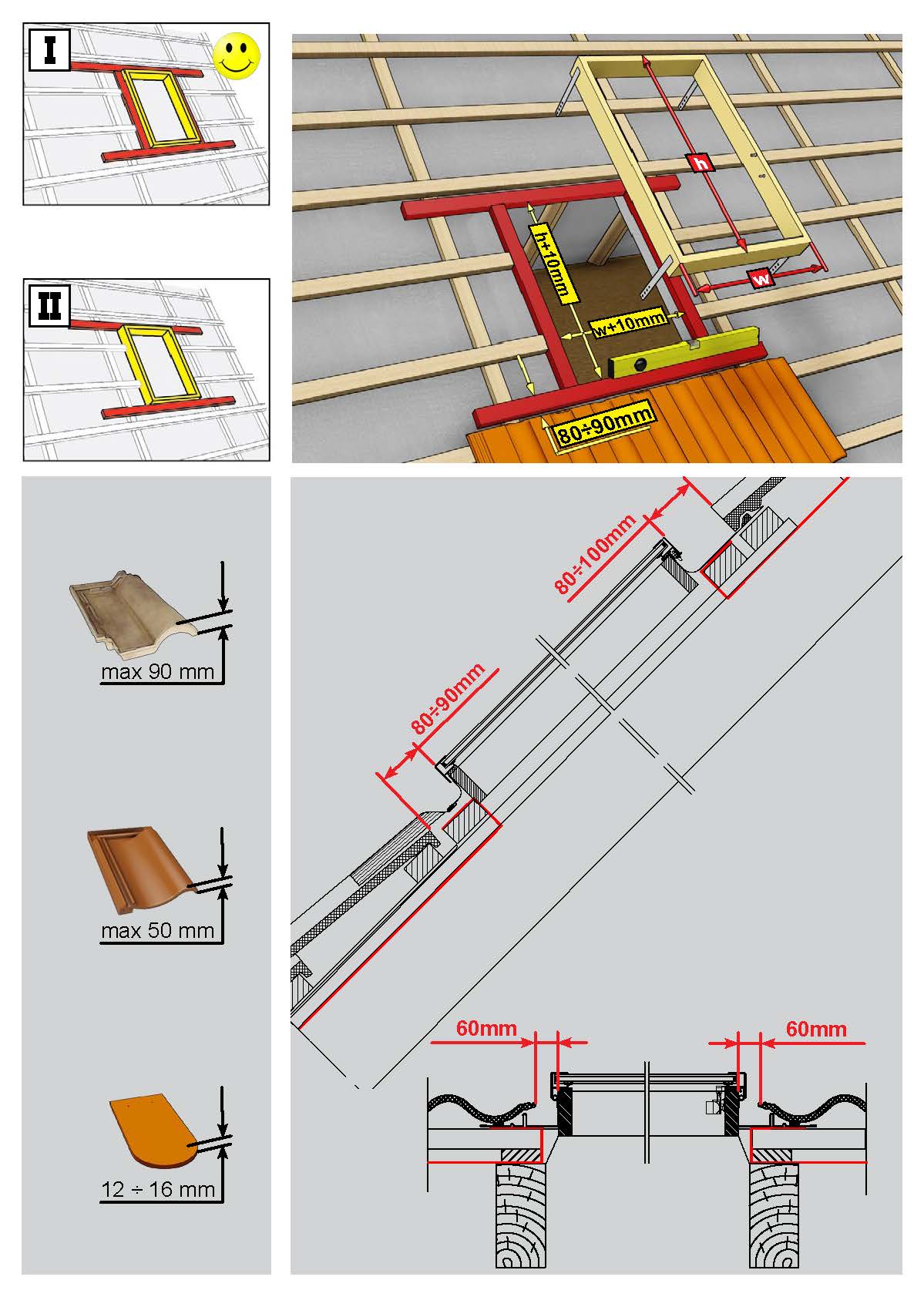 I

II

h

w

h+10mm

w+10mm

80÷90mm

max 90 mm

max 50 mm

12 ÷ 16 mm

80÷100mm

80÷90mm

60mm

60mm